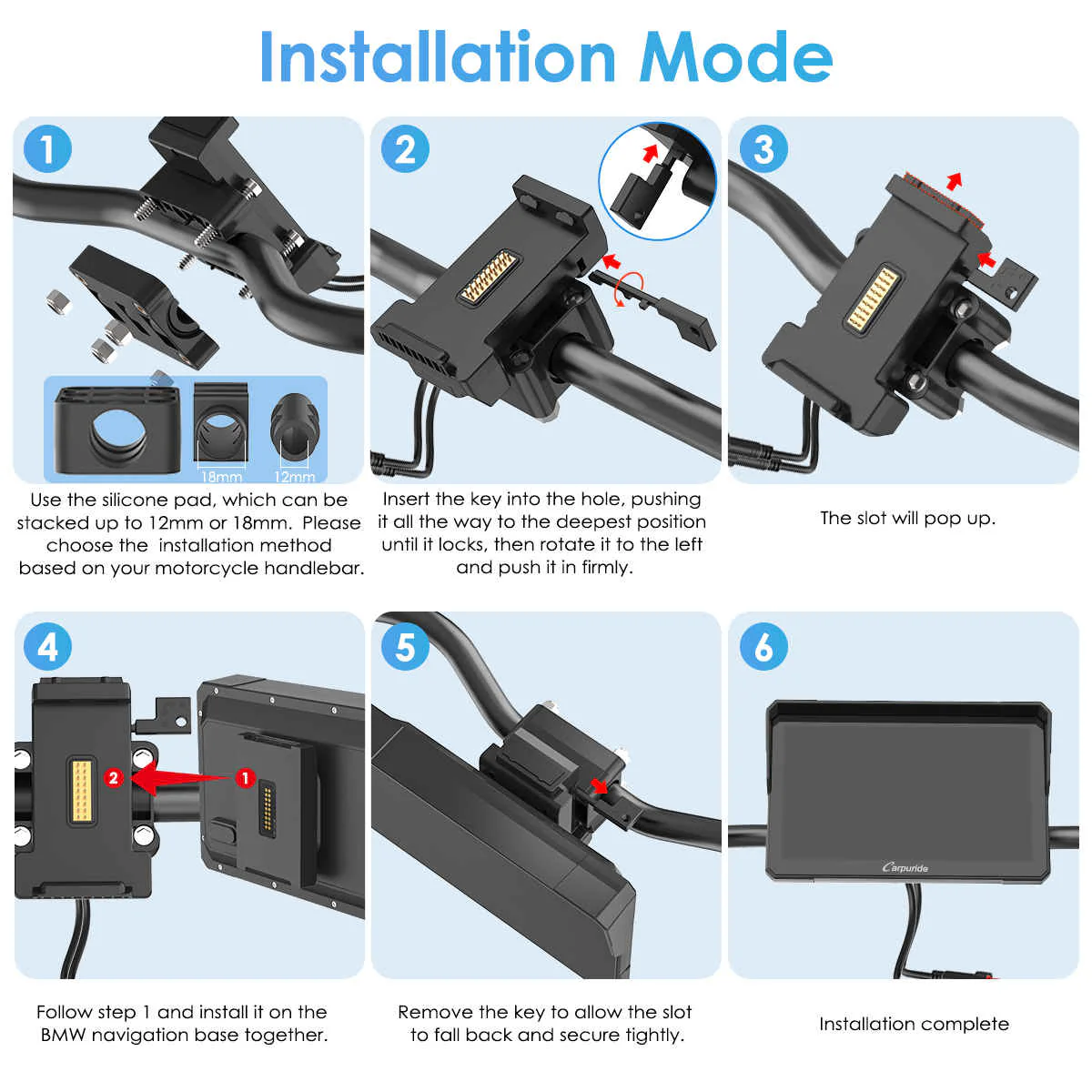 Installation Mode

1

18mm 12mm

Use the silicone pad, which can be stacked up to 12mm or 18mm. Please choose the installation method based on your motorcycle handlebar.

2

Insert the key into the hole, pushing it all the way to the deepest position until it locks, then rotate it to the left and push it in firmly.

3

The slot will pop up.

4

2 1

Follow step 1 and install it on the BMW navigation base together.

5

Remove the key to allow the slot to fall back and secure tightly.

6

Carpuride

Installation complete